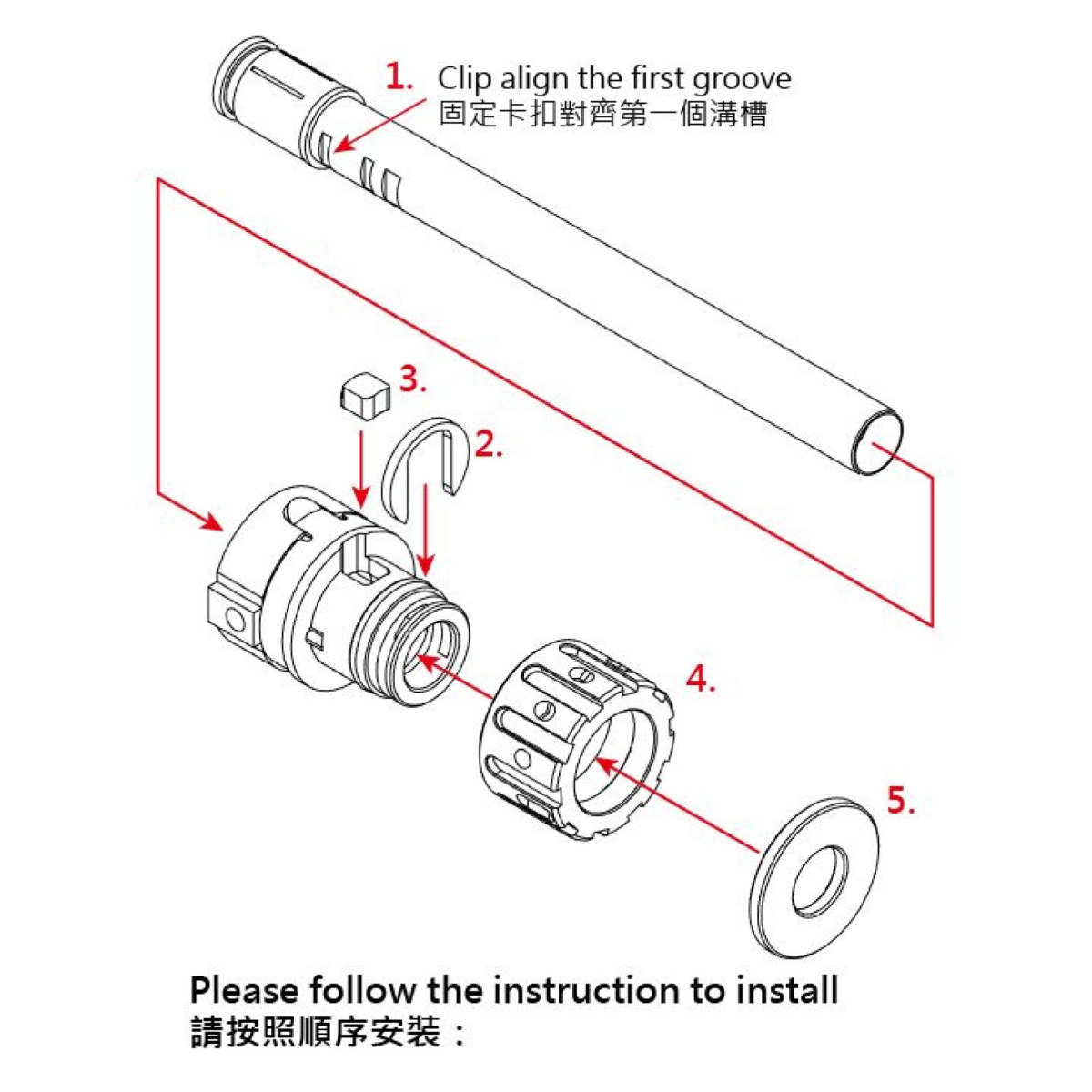 1. Clip align the first groove
固定卡扣對齊第一個溝槽

3.

2.

4.

5.

Please follow the instruction to install
請按照順序安裝：